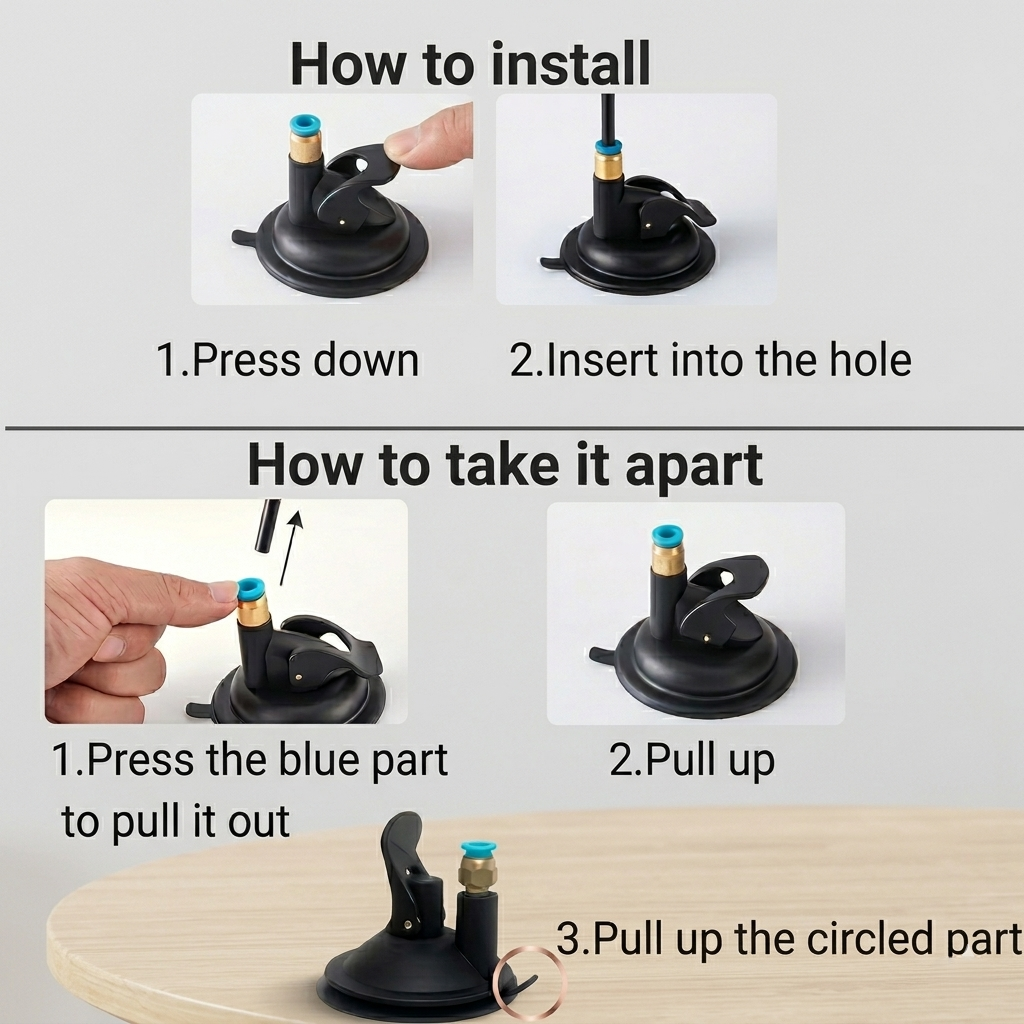 How to install

1.Press down

2.Insert into the hole

How to take it apart

1.Press the blue part to pull it out

2.Pull up

3.Pull up the circled part